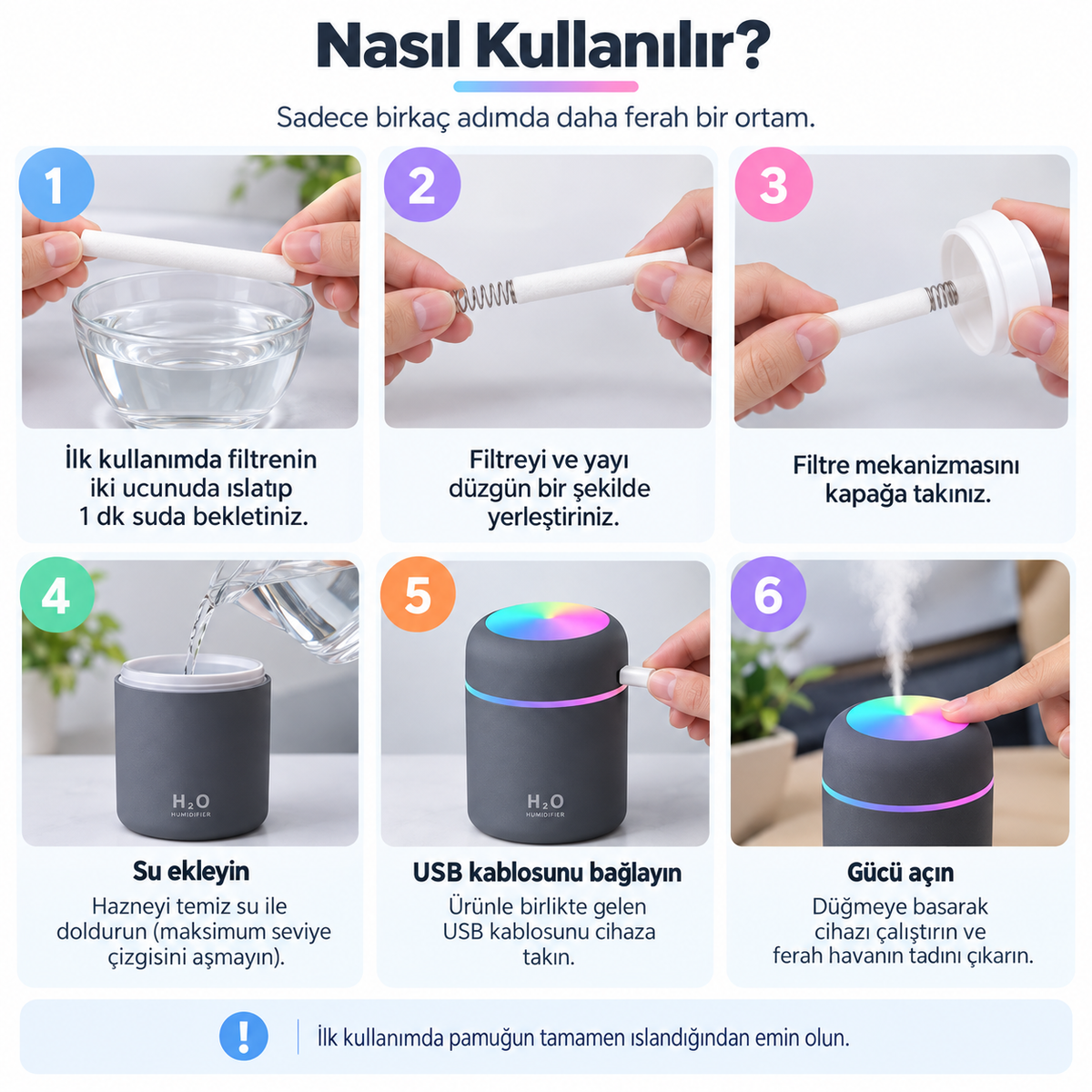 Nasıl Kullanılır?

Sadece birkaç adımda daha ferah bir ortam.

1

İlk kullanımda filtrenin iki ucunuda ıslatıp 1 dk suda bekletiniz.

2

Filtreyi ve yayı düzgün bir şekilde yerleştiriniz.

3

Filtre mekanizmasını kapağa takınız.

4

$H_2O$
HUMIDIFIER

Su ekleyin

Hazneyi temiz su ile doldurun (maksimum seviye çizgisini aşmayın).

5

$H_2O$
HUMIDIFIER

USB kablosunu bağlayın

Ürünle birlikte gelen USB kablosunu cihaza takın.

6

Gücü açın

Düğmeye basarak cihazı çalıştırın ve ferah havanın tadını çıkarın.

!

İlk kullanımda pamuğun tamamen ıslandığından emin olun.